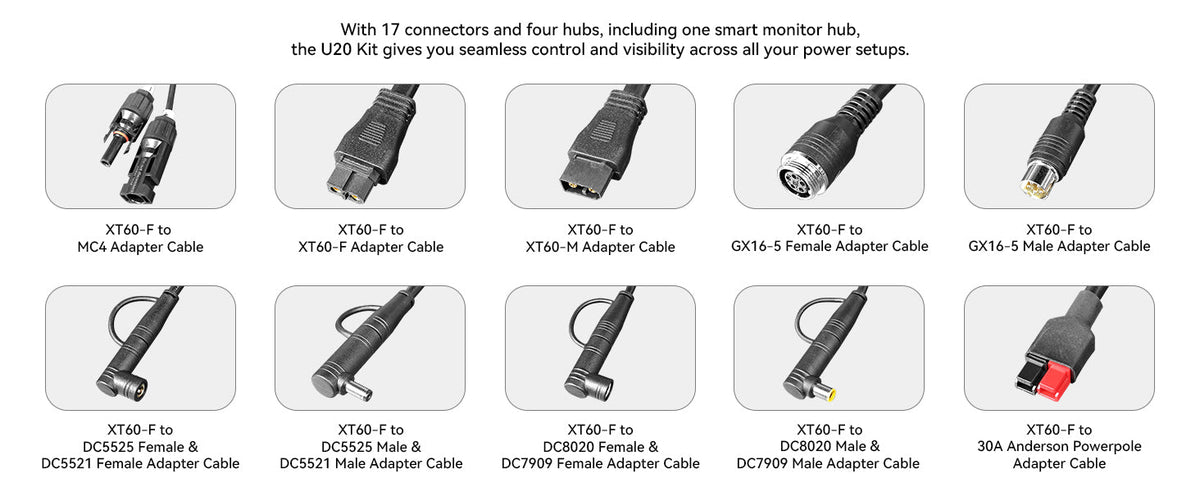 With 17 connectors and four hubs, including one smart monitor hub, the U20 Kit gives you seamless control and visibility across all your power setups.

XT60-F to
MC4 Adapter Cable

XT60-F to
XT60-F Adapter Cable

XT60-F to
XT60-M Adapter Cable

XT60-F to
GX16-5 Female Adapter Cable

XT60-F to
GX16-5 Male Adapter Cable

XT60-F to
DC5525 Female &
DC5521 Female Adapter Cable

XT60-F to
DC5525 Male &
DC5521 Male Adapter Cable

XT60-F to
DC8020 Female &
DC7909 Female Adapter Cable

XT60-F to
DC8020 Male &
DC7909 Male Adapter Cable

XT60-F to
30A Anderson Powerpole
Adapter Cable