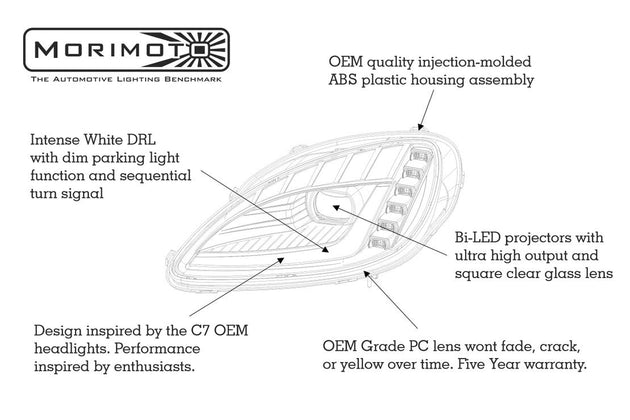 MORIMOTO
THE AUTOMOTIVE LIGHTING BENCHMARK

OEM quality injection-molded ABS plastic housing assembly

Intense White DRL with dim parking light function and sequential turn signal

Bi-LED projectors with ultra high output and square clear glass lens

Design inspired by the C7 OEM headlights. Performance inspired by enthusiasts.

OEM Grade PC lens wont fade, crack, or yellow over time. Five Year warranty.