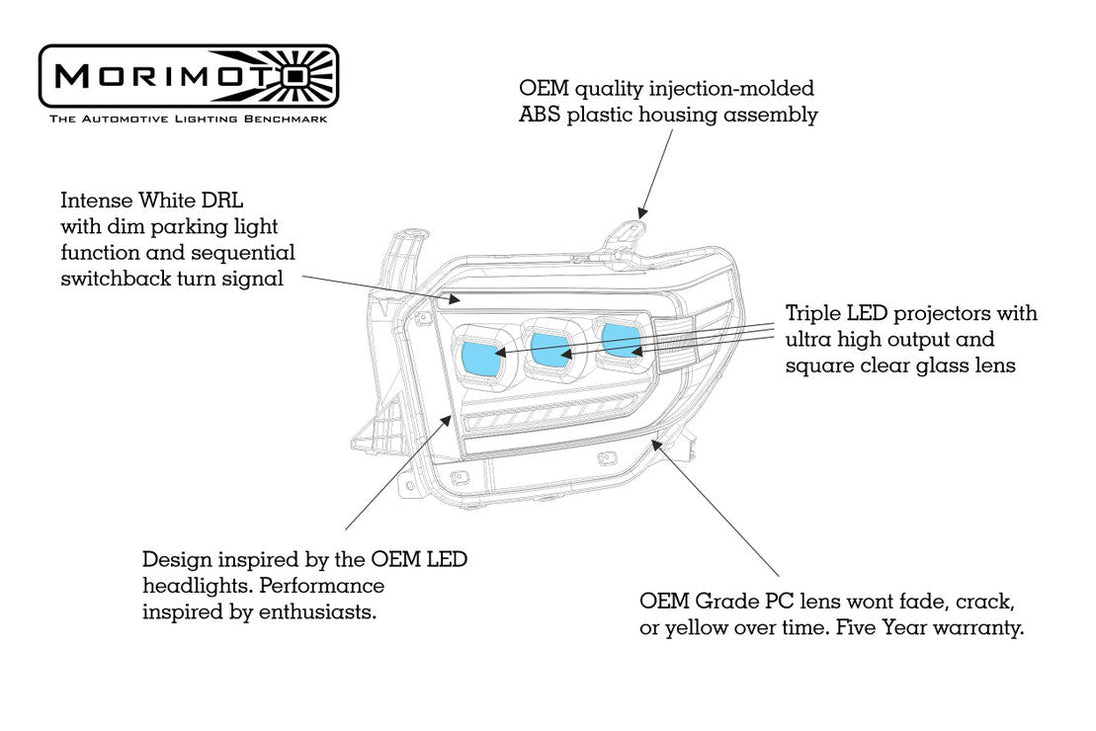 MORIMOTO
THE AUTOMOTIVE LIGHTING BENCHMARK

OEM quality injection-molded ABS plastic housing assembly

Intense White DRL with dim parking light function and sequential switchback turn signal

Triple LED projectors with ultra high output and square clear glass lens

Design inspired by the OEM LED headlights. Performance inspired by enthusiasts.

OEM Grade PC lens wont fade, crack, or yellow over time. Five Year warranty.