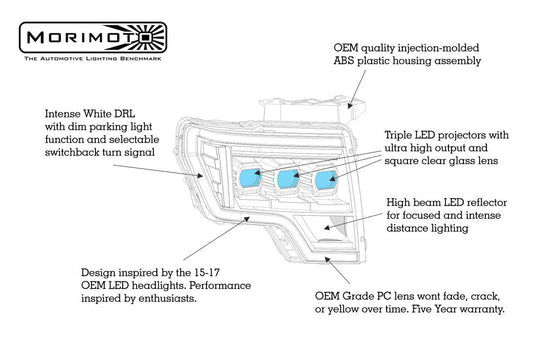 MORIMOTO
THE AUTOMOTIVE LIGHTING BENCHMARK

OEM quality injection-molded ABS plastic housing assembly

Intense White DRL with dim parking light function and selectable switchback turn signal

Triple LED projectors with ultra high output and square clear glass lens

High beam LED reflector for focused and intense distance lighting

Design inspired by the 15-17 OEM LED headlights. Performance inspired by enthusiasts.

OEM Grade PC lens wont fade, crack, or yellow over time. Five Year warranty.