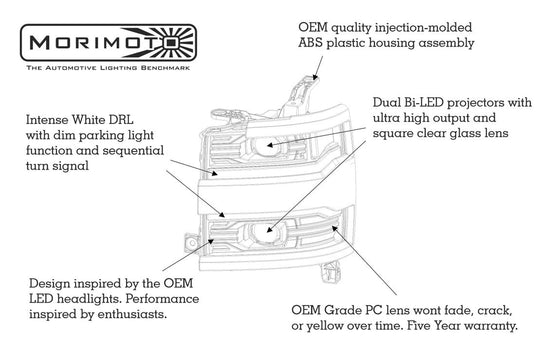 MORIMOTO
THE AUTOMOTIVE LIGHTING BENCHMARK

OEM quality injection-molded ABS plastic housing assembly

Dual Bi-LED projectors with ultra high output and square clear glass lens

Intense White DRL with dim parking light function and sequential turn signal

Design inspired by the OEM LED headlights. Performance inspired by enthusiasts.

OEM Grade PC lens wont fade, crack, or yellow over time. Five Year warranty.