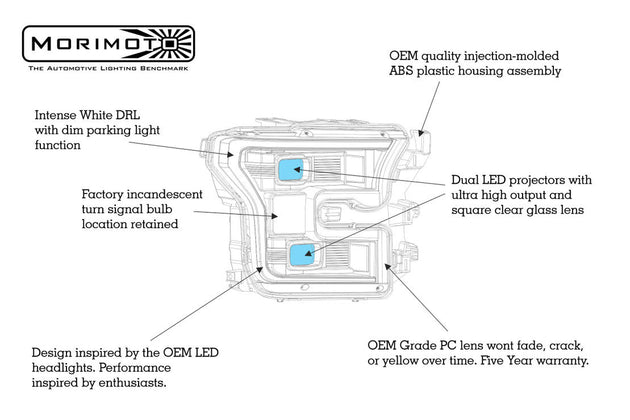 MORIMOTO
THE AUTOMOTIVE LIGHTING BENCHMARK

OEM quality injection-molded ABS plastic housing assembly

Intense White DRL with dim parking light function

Factory incandescent turn signal bulb location retained

Dual LED projectors with ultra high output and square clear glass lens

Design inspired by the OEM LED headlights. Performance inspired by enthusiasts.

OEM Grade PC lens wont fade, crack, or yellow over time. Five Year warranty.