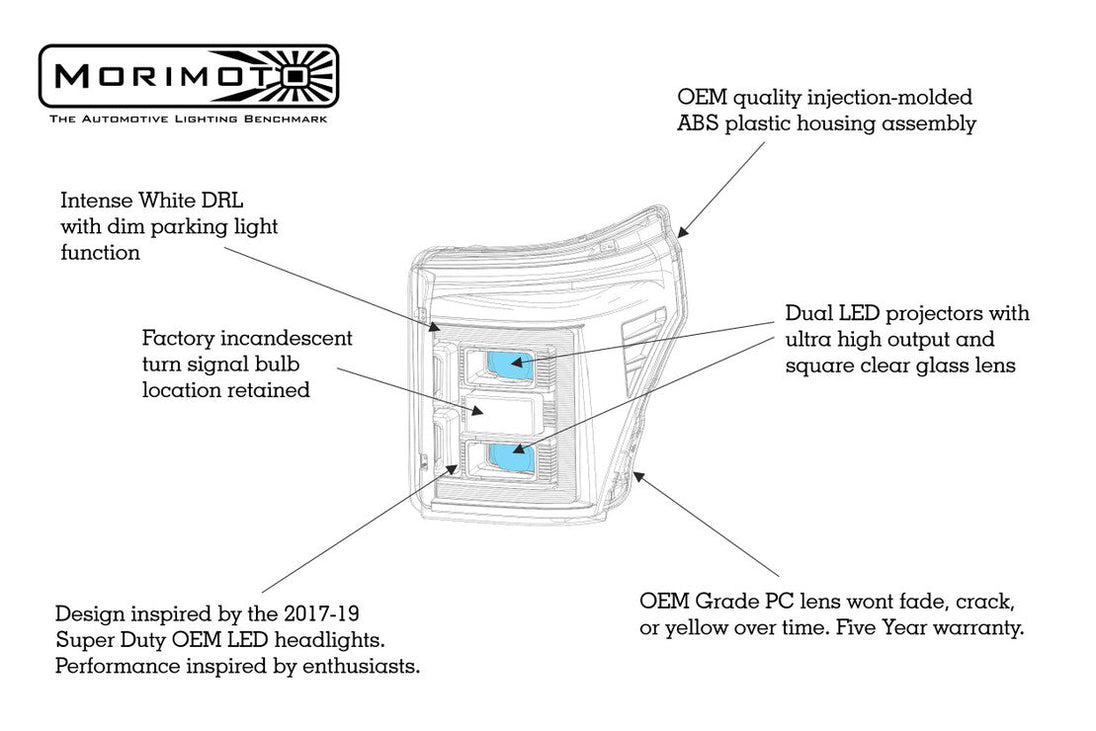 MORIMOTO
THE AUTOMOTIVE LIGHTING BENCHMARK

OEM quality injection-molded ABS plastic housing assembly

Intense White DRL with dim parking light function

Factory incandescent turn signal bulb location retained

Dual LED projectors with ultra high output and square clear glass lens

Design inspired by the 2017-19 Super Duty OEM LED headlights. Performance inspired by enthusiasts.

OEM Grade PC lens wont fade, crack, or yellow over time. Five Year warranty.