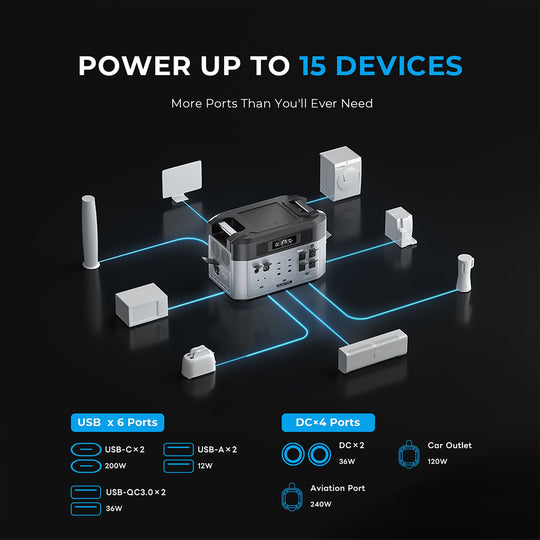 POWER UP TO 15 DEVICES

More Ports Than You'll Ever Need

USB x 6 Ports

USB-C×2
200W

USB-A×2
12W

USB-QC3.0×2
36W

DC×4 Ports

DC×2
36W

Car Outlet
120W

Aviation Port
240W