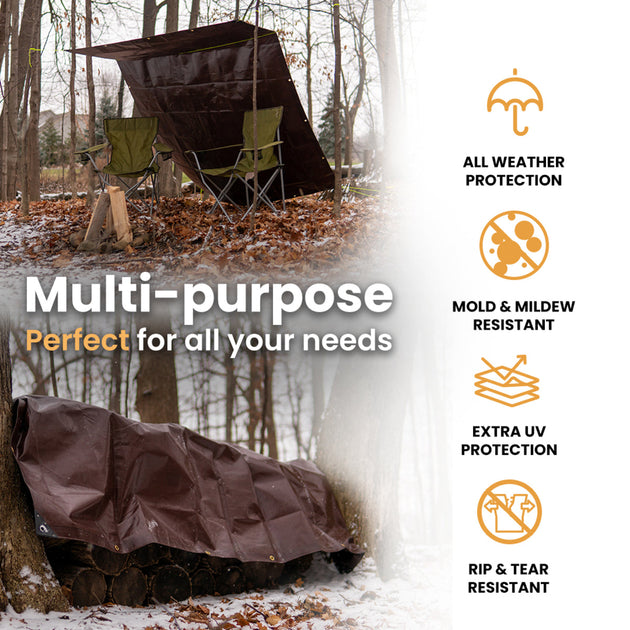 Multi-purpose
Perfect for all your needs

ALL WEATHER PROTECTION

MOLD & MILDEW RESISTANT

EXTRA UV PROTECTION

RIP & TEAR RESISTANT