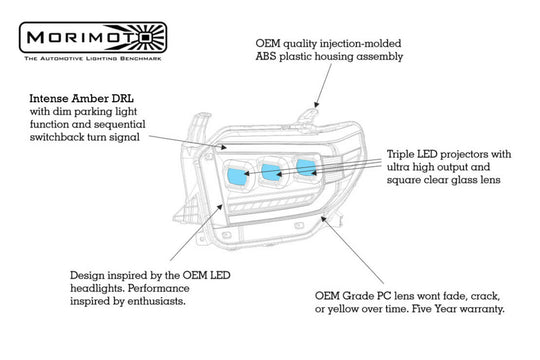 MORIMOTO
THE AUTOMOTIVE LIGHTING BENCHMARK

OEM quality injection-molded ABS plastic housing assembly

Intense Amber DRL
with dim parking light function and sequential switchback turn signal

Triple LED projectors with ultra high output and square clear glass lens

Design inspired by the OEM LED headlights. Performance inspired by enthusiasts.

OEM Grade PC lens wont fade, crack, or yellow over time. Five Year warranty.